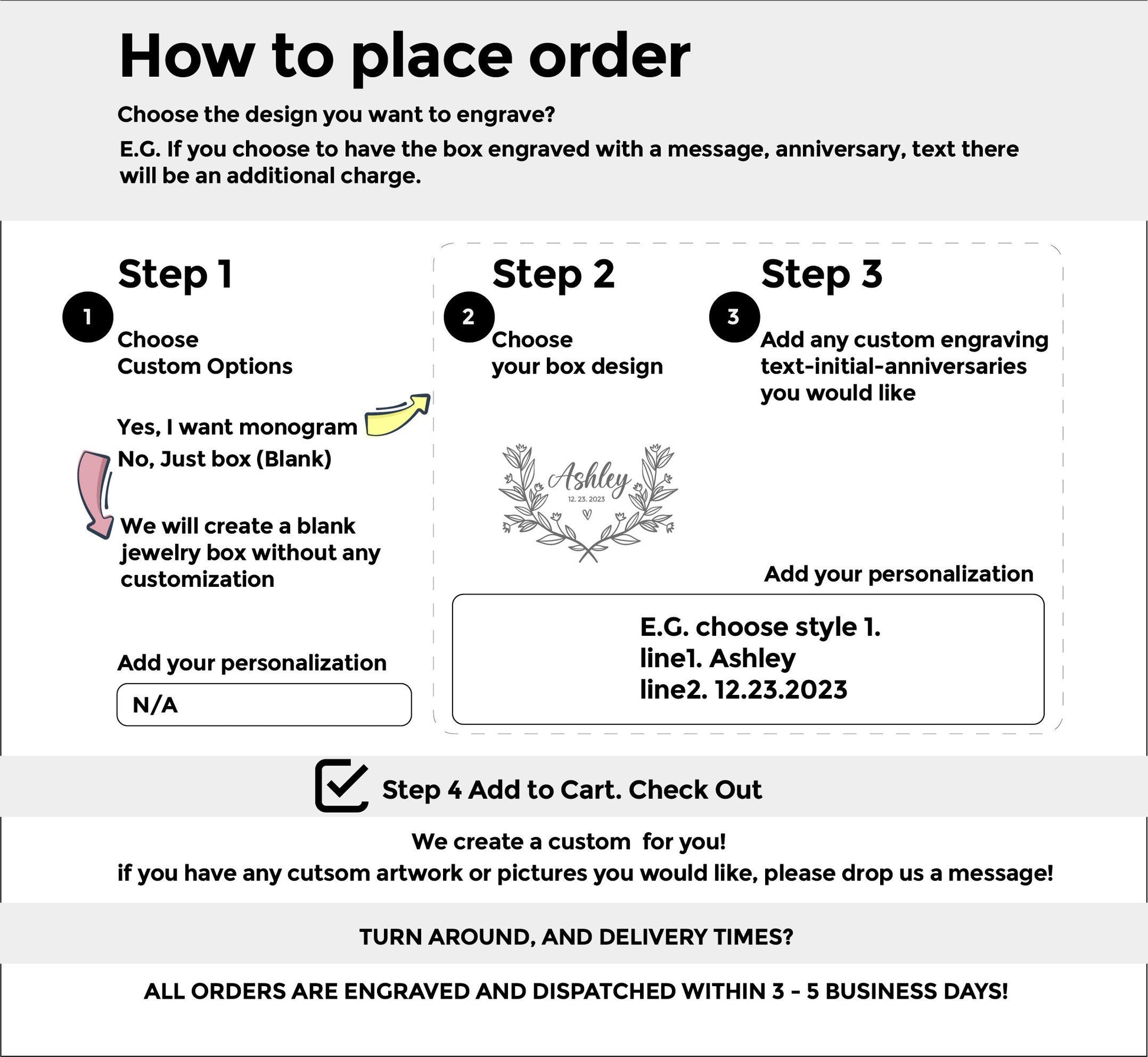 How to place order

Choose the design you want to engrave?

E.G. If you choose to have the box engraved with a message, anniversary, text there will be an additional charge.

Step 1

1

Choose
Custom Options

Yes, I want monogram

No, Just box (Blank)

We will create a blank jewelry box without any customization

Add your personalization

N/A

Step 2

2

Choose
your box design

Ashley
12. 23. 2023

Step 3

3

Add any custom engraving text-initial-anniversaries you would like

Add your personalization

E.G. choose style 1.
line1. Ashley
line2. 12.23.2023

Step 4 Add to Cart. Check Out

We create a custom for you!
if you have any cutsom artwork or pictures you would like, please drop us a message!

TURN AROUND, AND DELIVERY TIMES?

ALL ORDERS ARE ENGRAVED AND DISPATCHED WITHIN 3 - 5 BUSINESS DAYS!